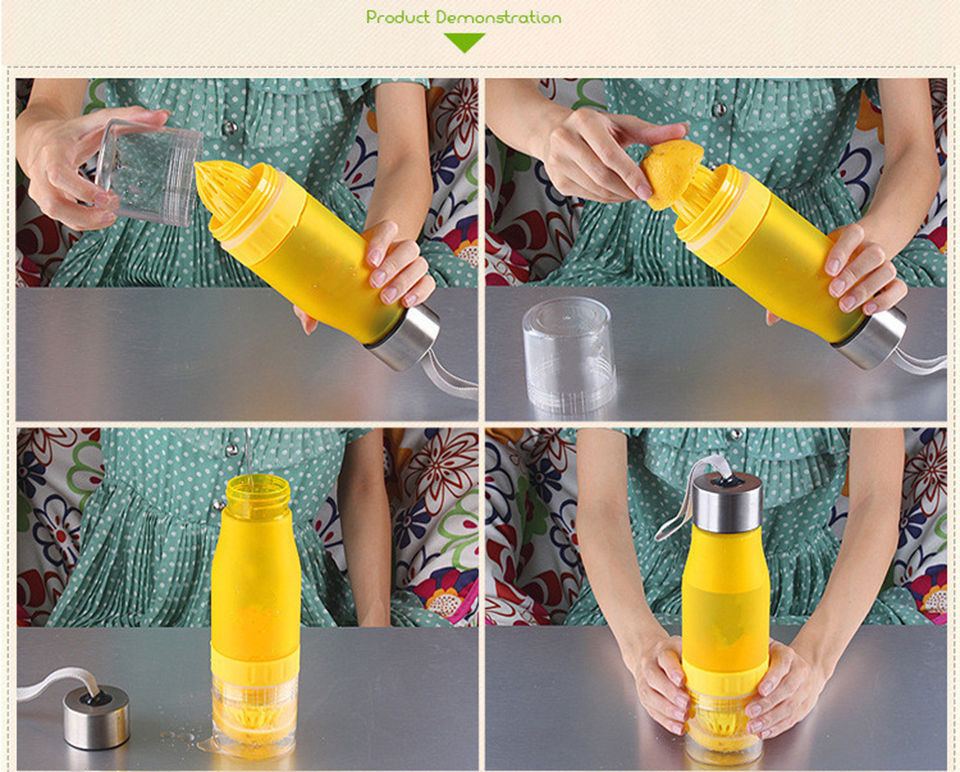 Product Demonstration